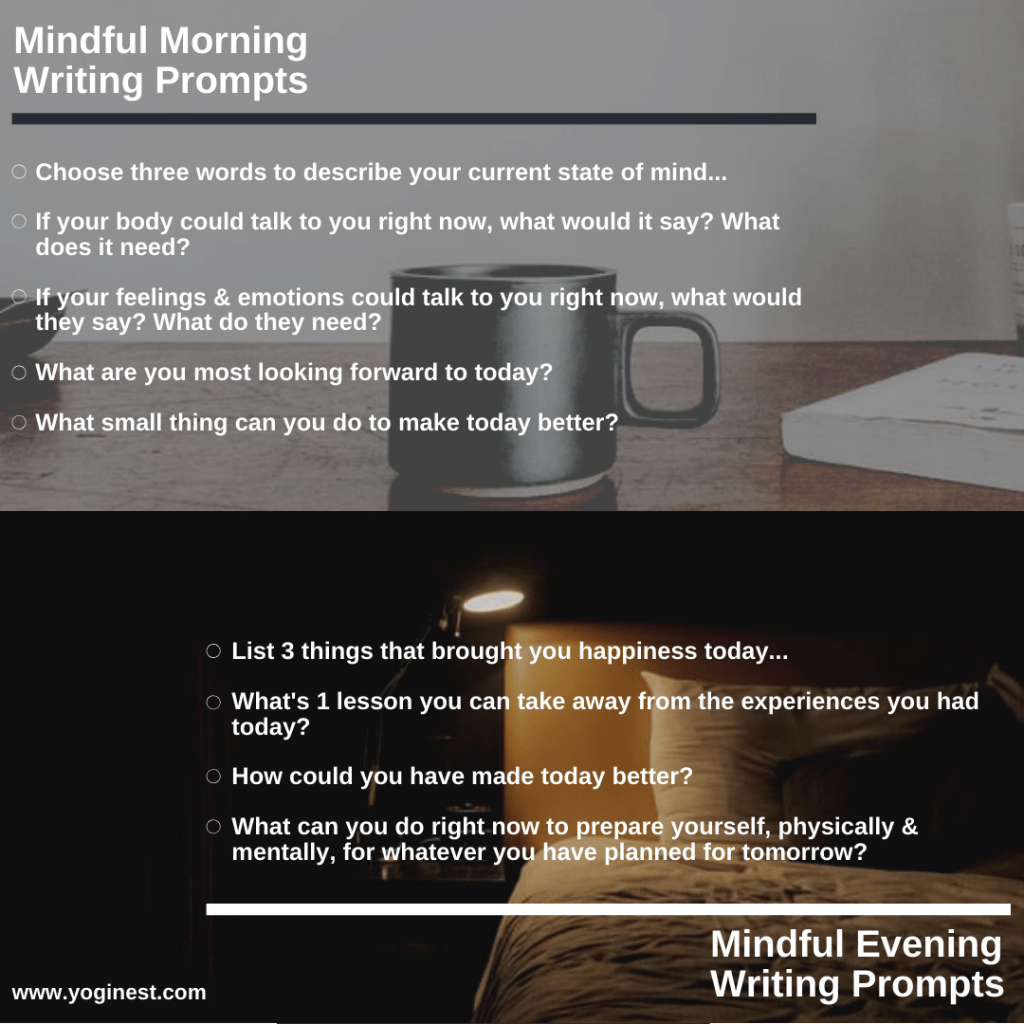 Mindful Morning Writing Prompts

○ Choose three words to describe your current state of mind...

○ If your body could talk to you right now, what would it say? What does it need?

○ If your feelings & emotions could talk to you right now, what would they say? What do they need?

○ What are you most looking forward to today?

○ What small thing can you do to make today better?

○ List 3 things that brought you happiness today...

○ What's 1 lesson you can take away from the experiences you had today?

○ How could you have made today better?

○ What can you do right now to prepare yourself, physically & mentally, for whatever you have planned for tomorrow?

Mindful Evening Writing Prompts

www.yoginest.com